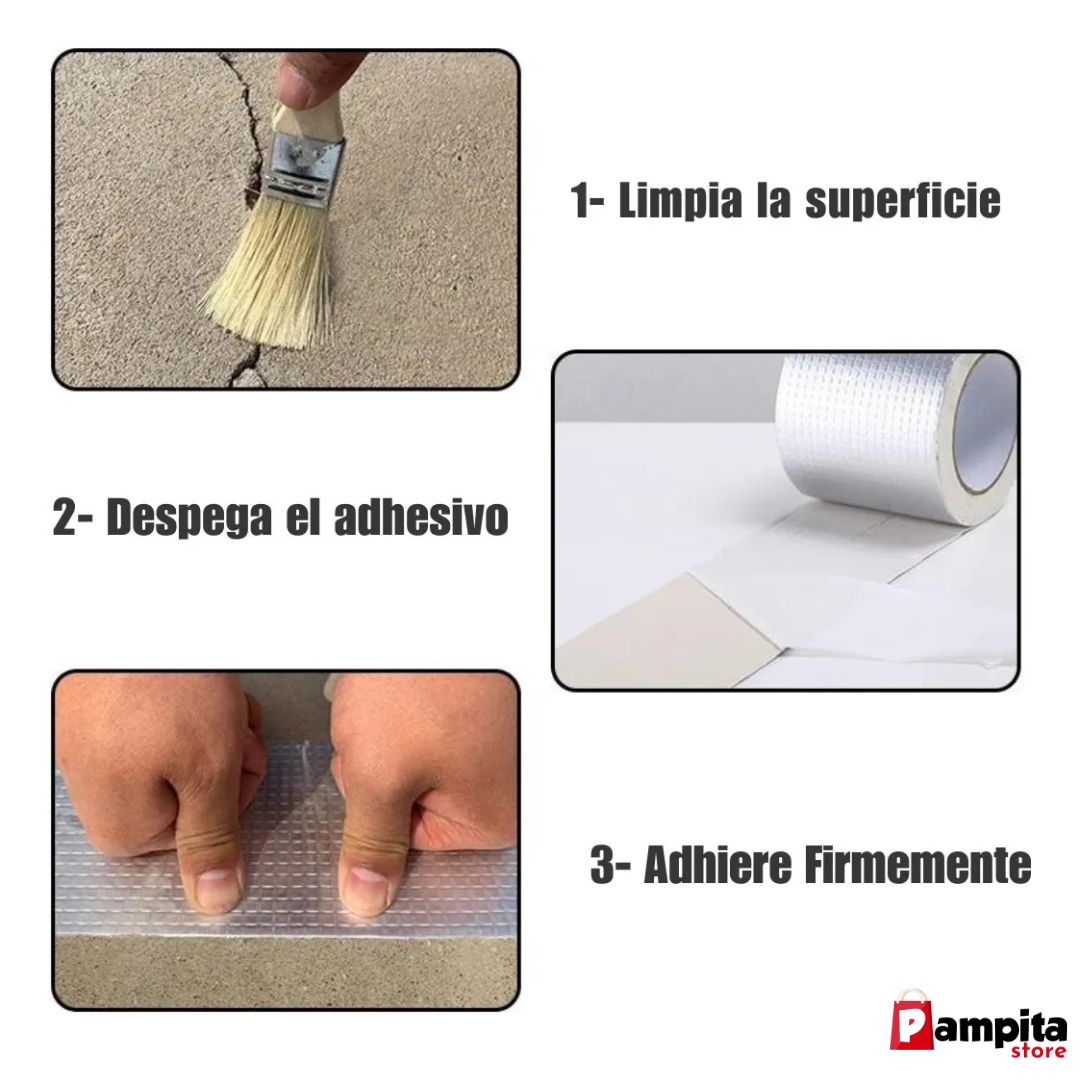 1- Limpia la superficie

2- Despega el adhesivo

3- Adhiere Firmemente

Pampita store